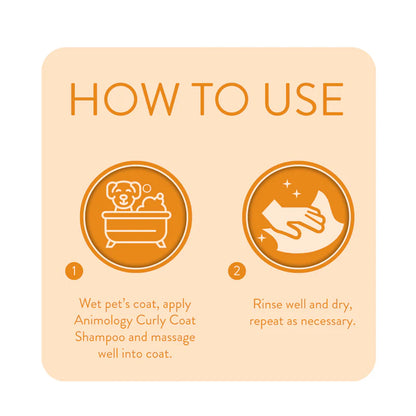 HOW TO USE

1

Wet pet's coat, apply Animology Curly Coat Shampoo and massage well into coat.

2

Rinse well and dry, repeat as necessary.