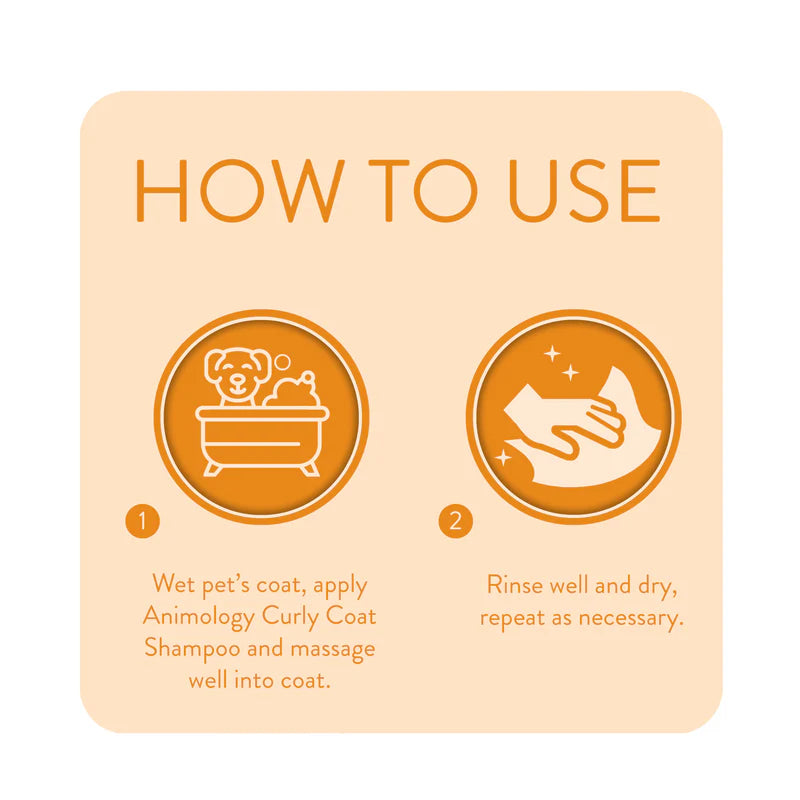 HOW TO USE

1

Wet pet's coat, apply Animology Curly Coat Shampoo and massage well into coat.

2

Rinse well and dry, repeat as necessary.